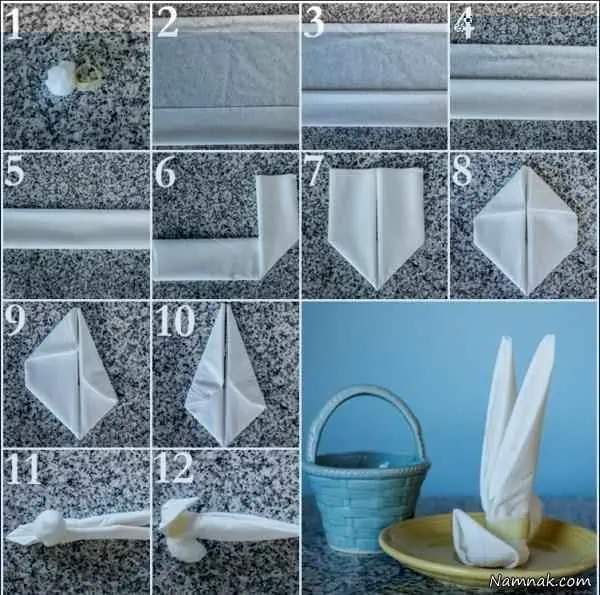 1
2
3
4
5
6
7
8
9
10
11
12
Namnak.com